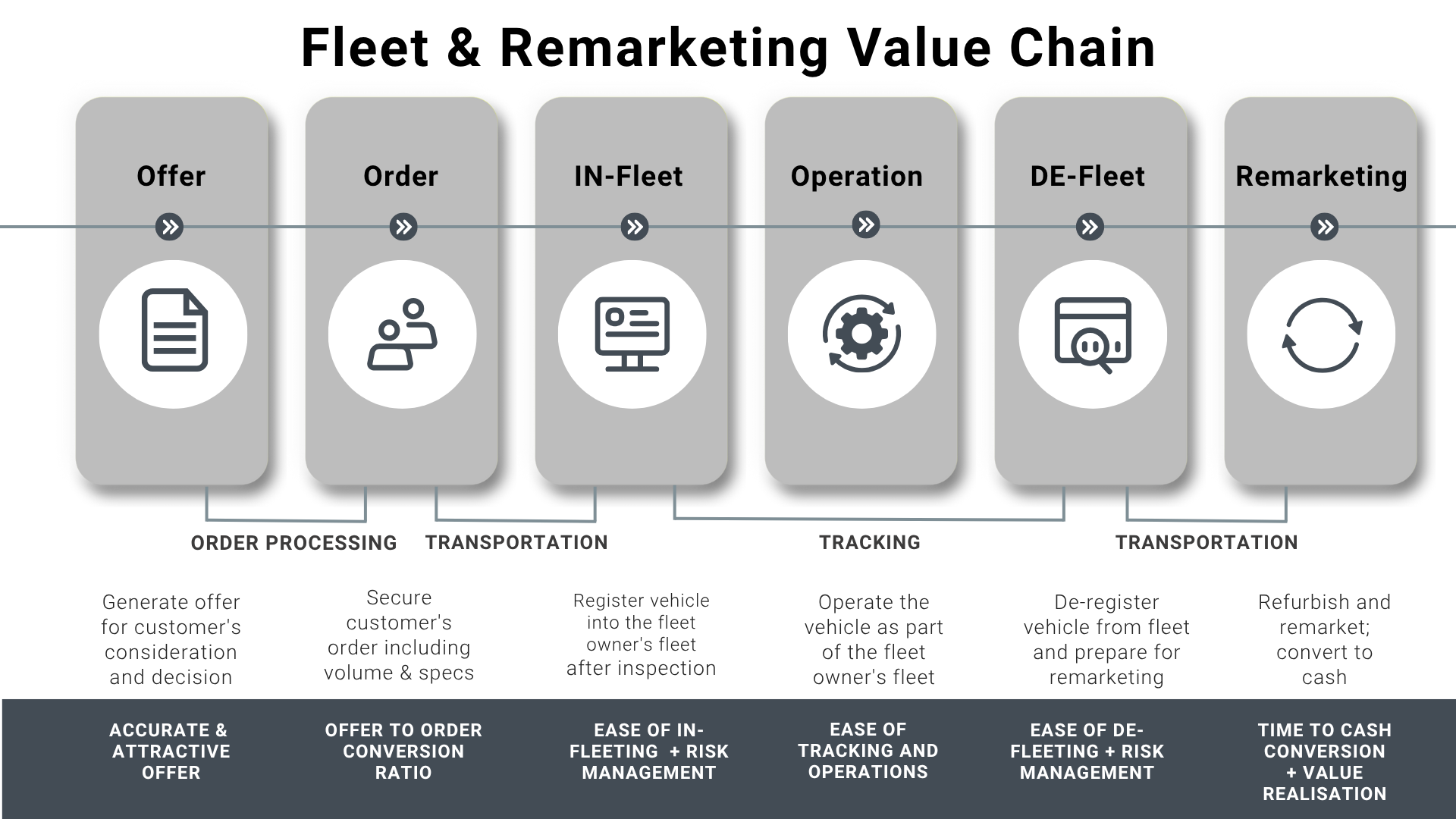 Fleet & Remarketing Value Chain

Offer

Order

IN-Fleet

Operation

DE-Fleet

Remarketing

ORDER PROCESSING

TRANSPORTATION

TRACKING

TRANSPORTATION

Generate offer for customer's consideration and decision

Secure customer's order including volume & specs

Register vehicle into the fleet owner's fleet after inspection

Operate the vehicle as part of the fleet owner's fleet

De-register vehicle from fleet and prepare for remarketing

Refurbish and remarket; convert to cash

ACCURATE & ATTRACTIVE OFFER

OFFER TO ORDER CONVERSION RATIO

EASE OF IN-FLEETING + RISK MANAGEMENT

EASE OF TRACKING AND OPERATIONS

EASE OF DE-FLEETING + RISK MANAGEMENT

TIME TO CASH CONVERSION + VALUE REALISATION